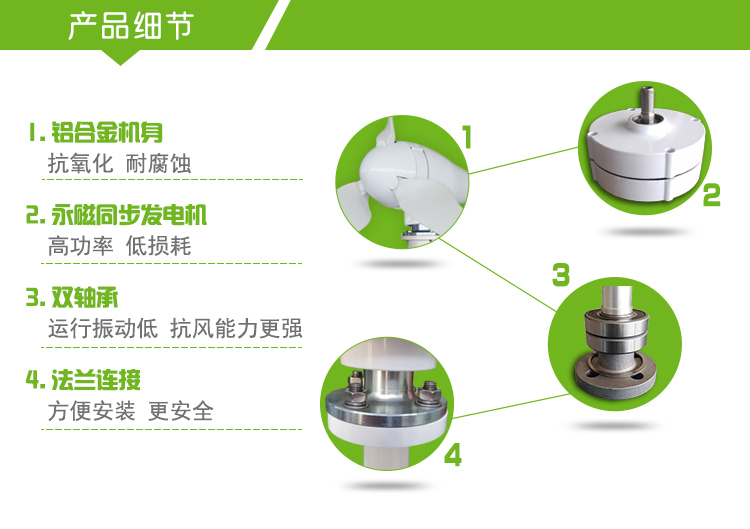 产品细节

1. 铝合金机身
抗氧化 耐腐蚀

2. 永磁同步发电机
高功率 低损耗

3. 双轴承
运行振动低 抗风能力更强

4. 法兰连接
方便安装 更安全

1

2

3

4